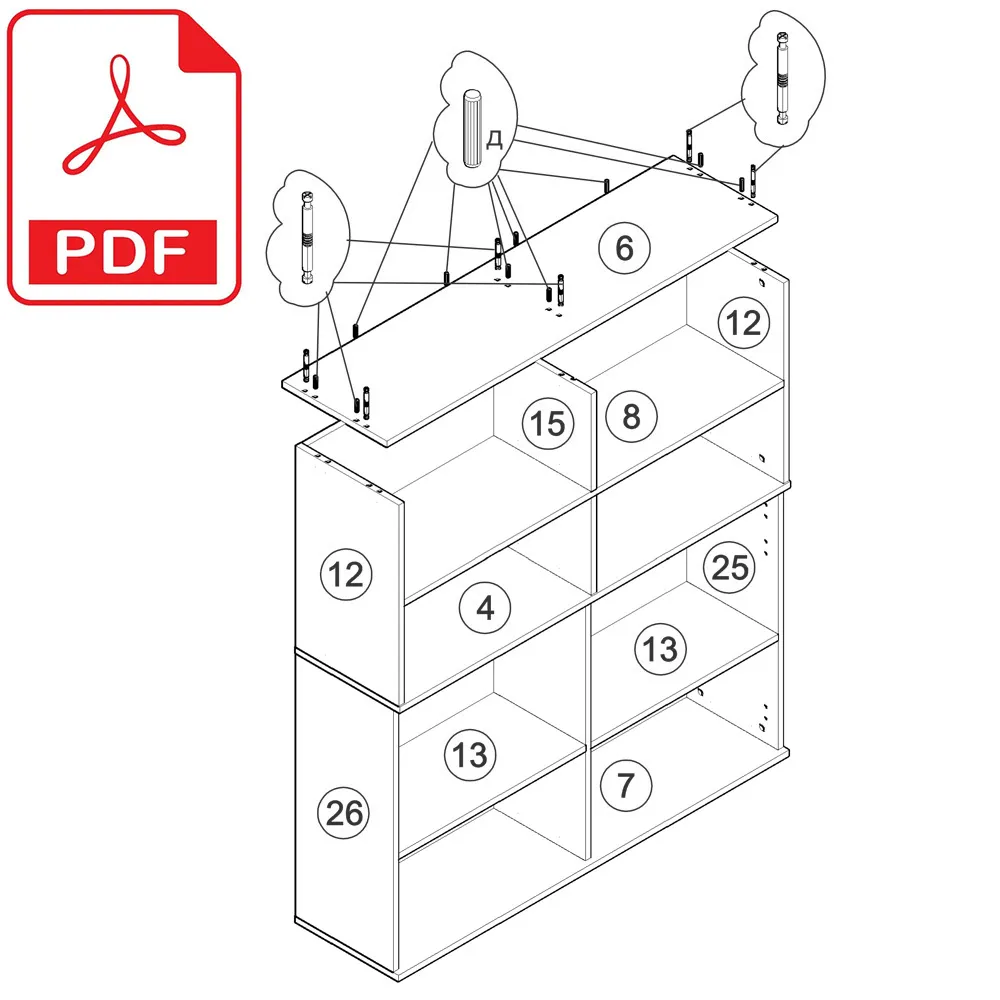 PDF

Д

6

12

15

8

12

4

25

13

13

7

26