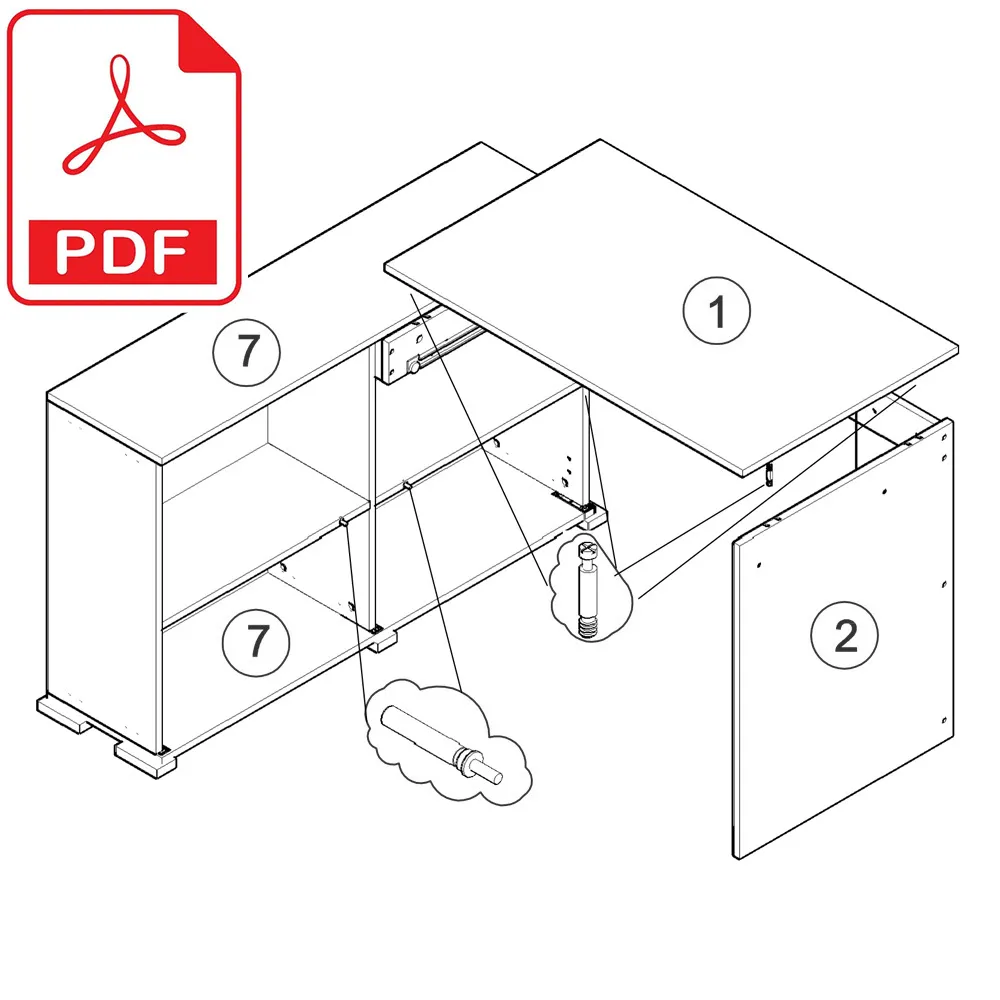 PDF

7

1

7

2